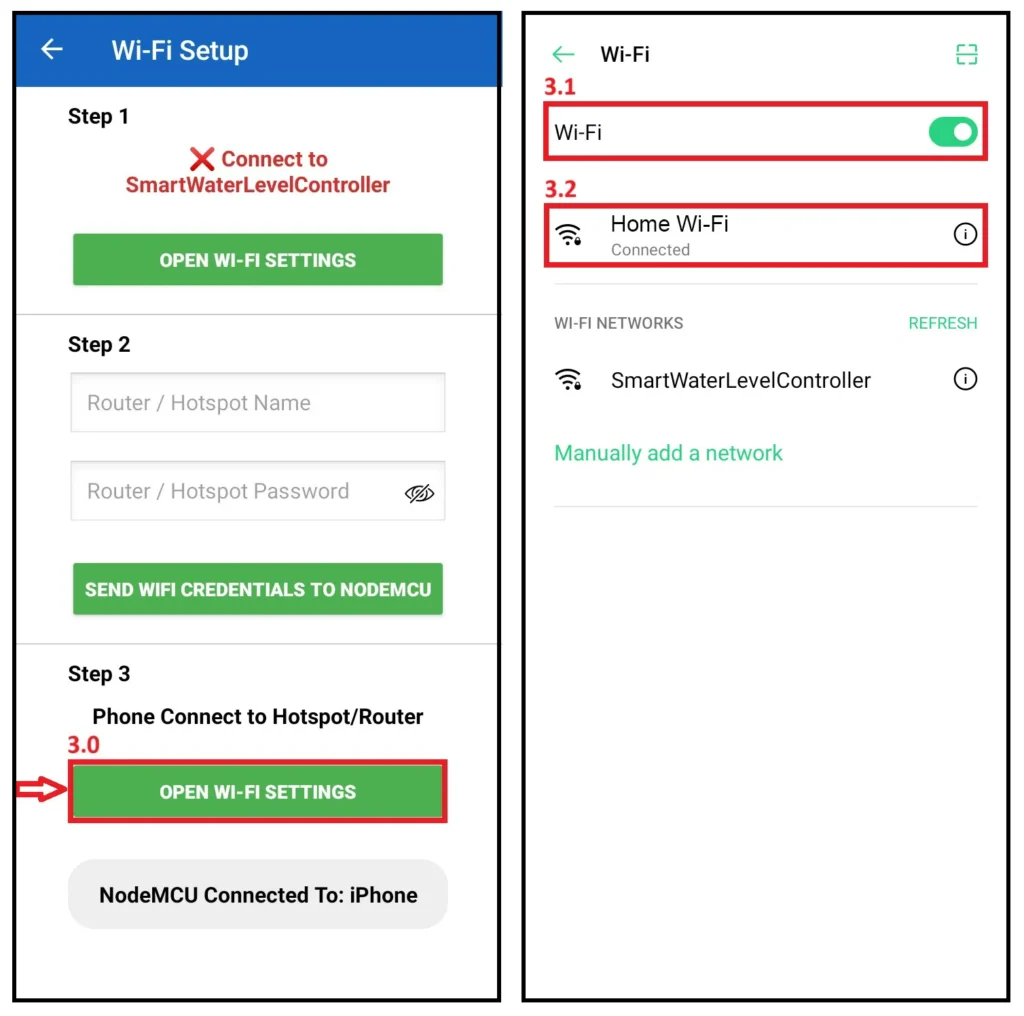 Wi-Fi Setup

Step 1

❌ Connect to SmartWaterLevelController

OPEN WI-FI SETTINGS

Step 2

Router / Hotspot Name

Router / Hotspot Password

SEND WIFI CREDENTIALS TO NODEMCU

Step 3

Phone Connect to Hotspot/Router

3.0

OPEN WI-FI SETTINGS

NodeMCU Connected To: iPhone

Wi-Fi

3.1

Wi-Fi

3.2

Home Wi-Fi
Connected

WI-FI NETWORKS

REFRESH

SmartWaterLevelController

Manually add a network